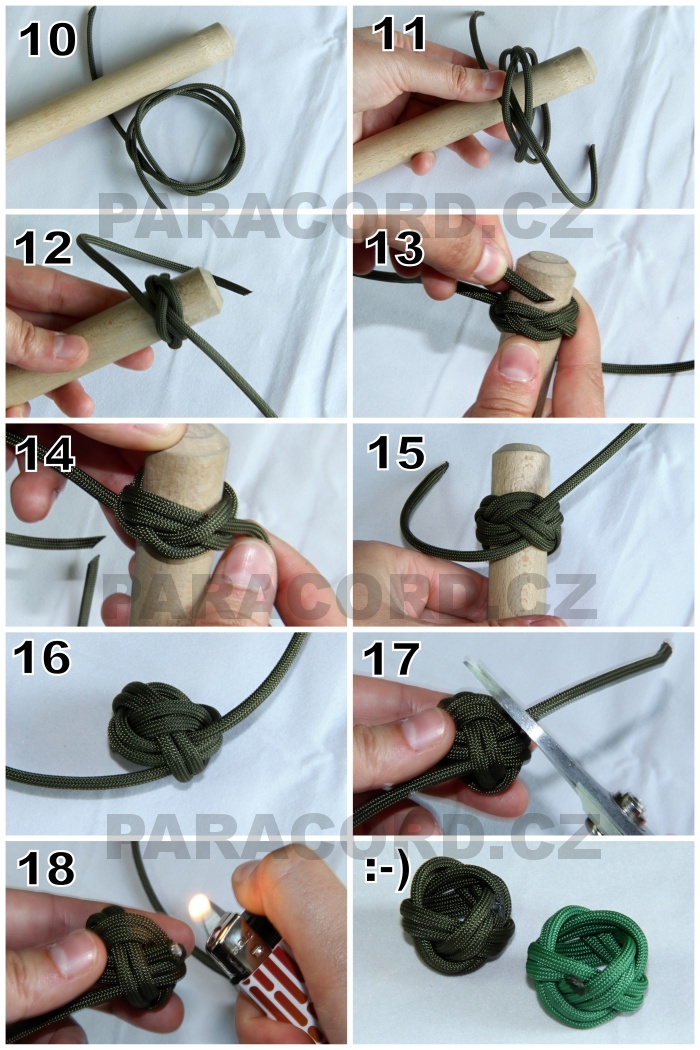 10

11

PARACORD.CZ

12

13

14

15

PARACORD.CZ

16

17

PARACORD.CZ

18

:-)